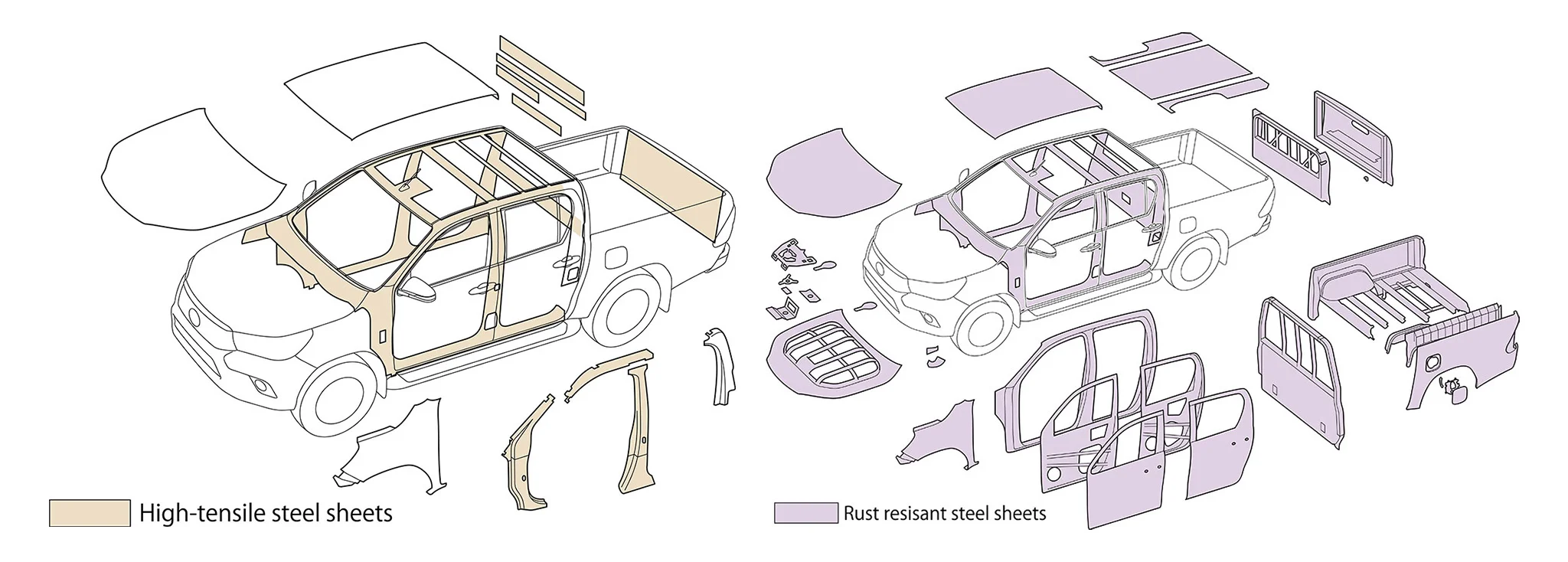 High-tensile steel sheets

Rust resisant steel sheets